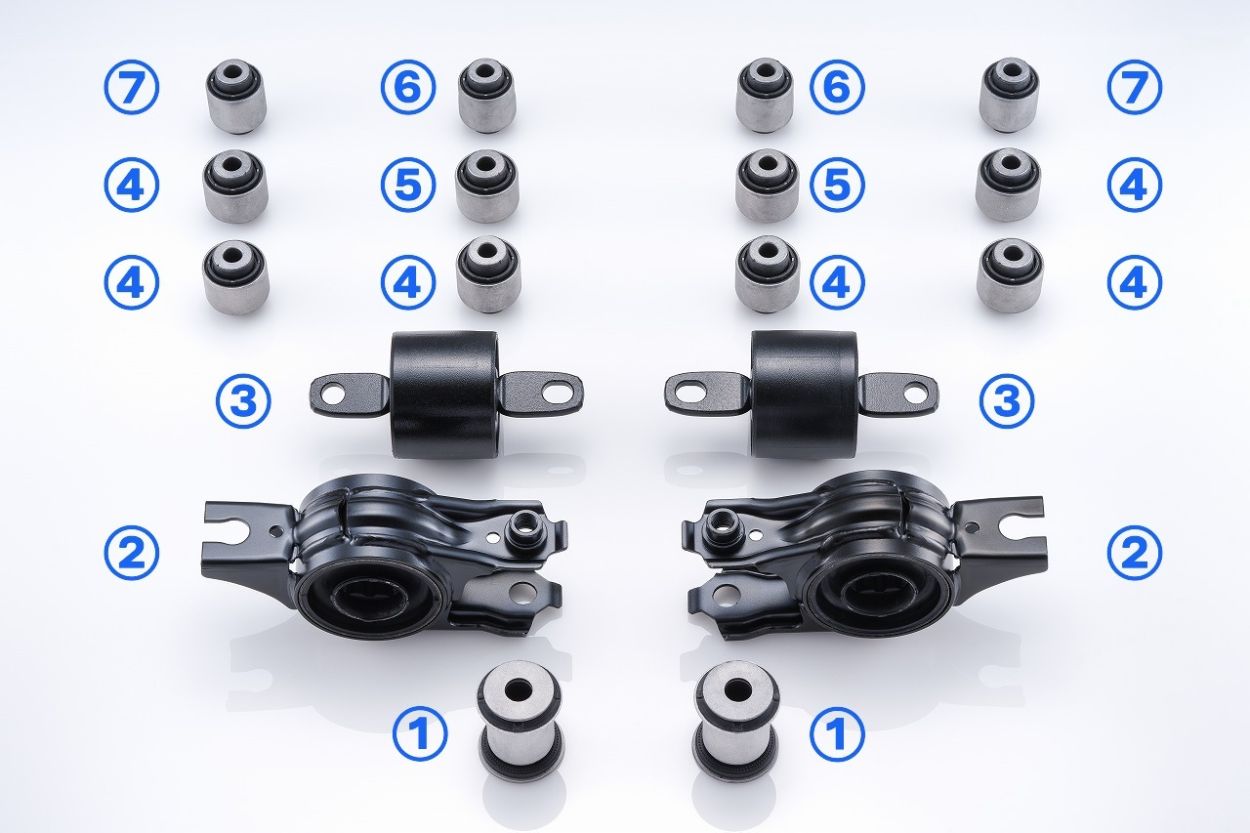 ⑦ ⑥ ⑥ ⑦
④ ⑤ ⑤ ④
④ ④ ④ ④
③ ③
② ②
① ①