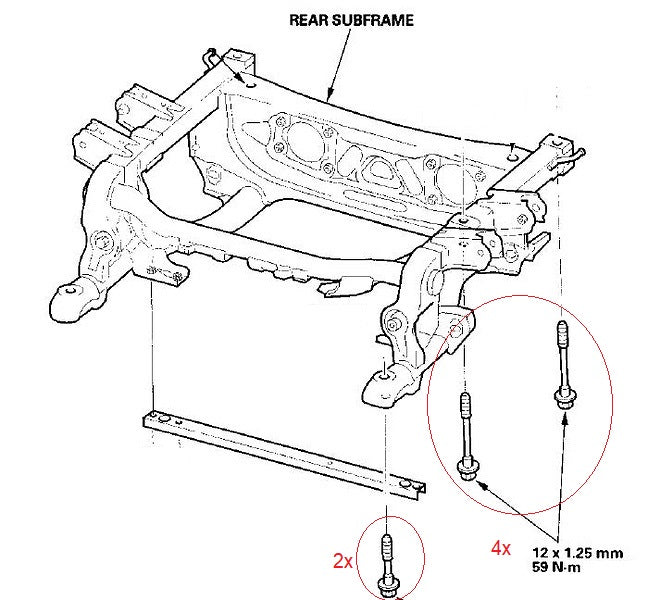 REAR SUBFRAME

4x

12 x 1.25 mm
59 N·m

2x